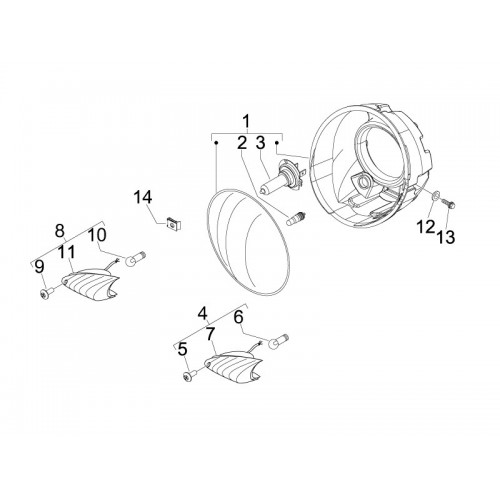 1
2
3
14
8
10
11
9
12
13
4
6
7
5